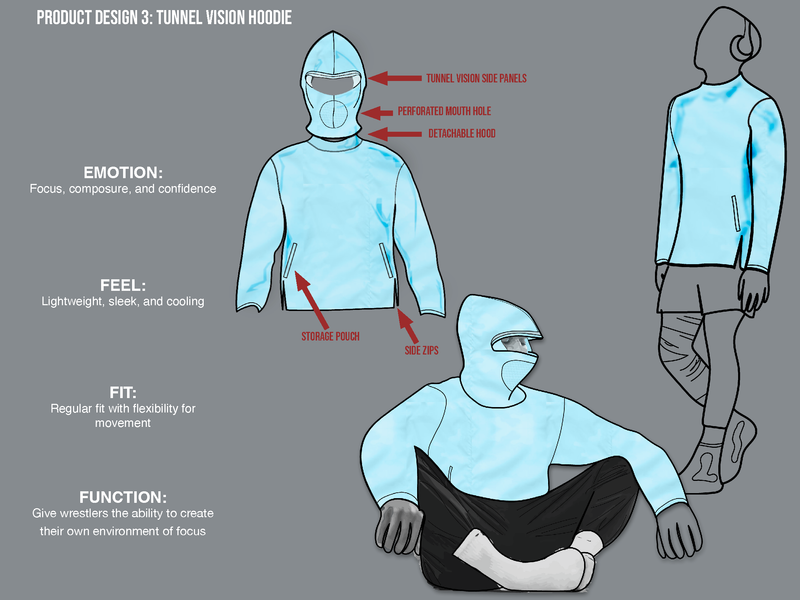 PRODUCT DESIGN 3: TUNNEL VISION HOODIE

TUNNEL VISION SIDE PANELS

PERFORATED MOUTH HOLE

DETACHABLE HOOD

EMOTION:
Focus, composure, and confidence

FEEL:
Lightweight, sleek, and cooling

STORAGE POUCH

SIDE ZIPS

FIT:
Regular fit with flexibility for movement

FUNCTION:
Give wrestlers the ability to create their own environment of focus